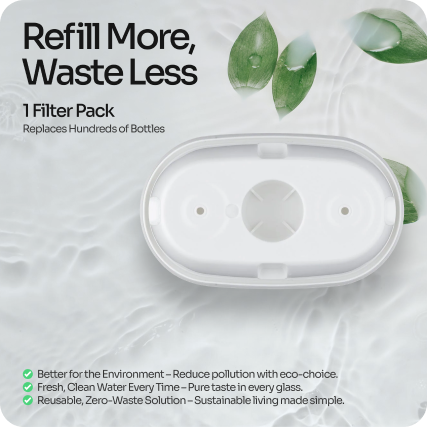 Refill More, Waste Less

1 Filter Pack

Replaces Hundreds of Bottles

Better for the Environment – Reduce pollution with eco-choice.
Fresh, Clean Water Every Time – Pure taste in every glass.
Reusable, Zero-Waste Solution – Sustainable living made simple.